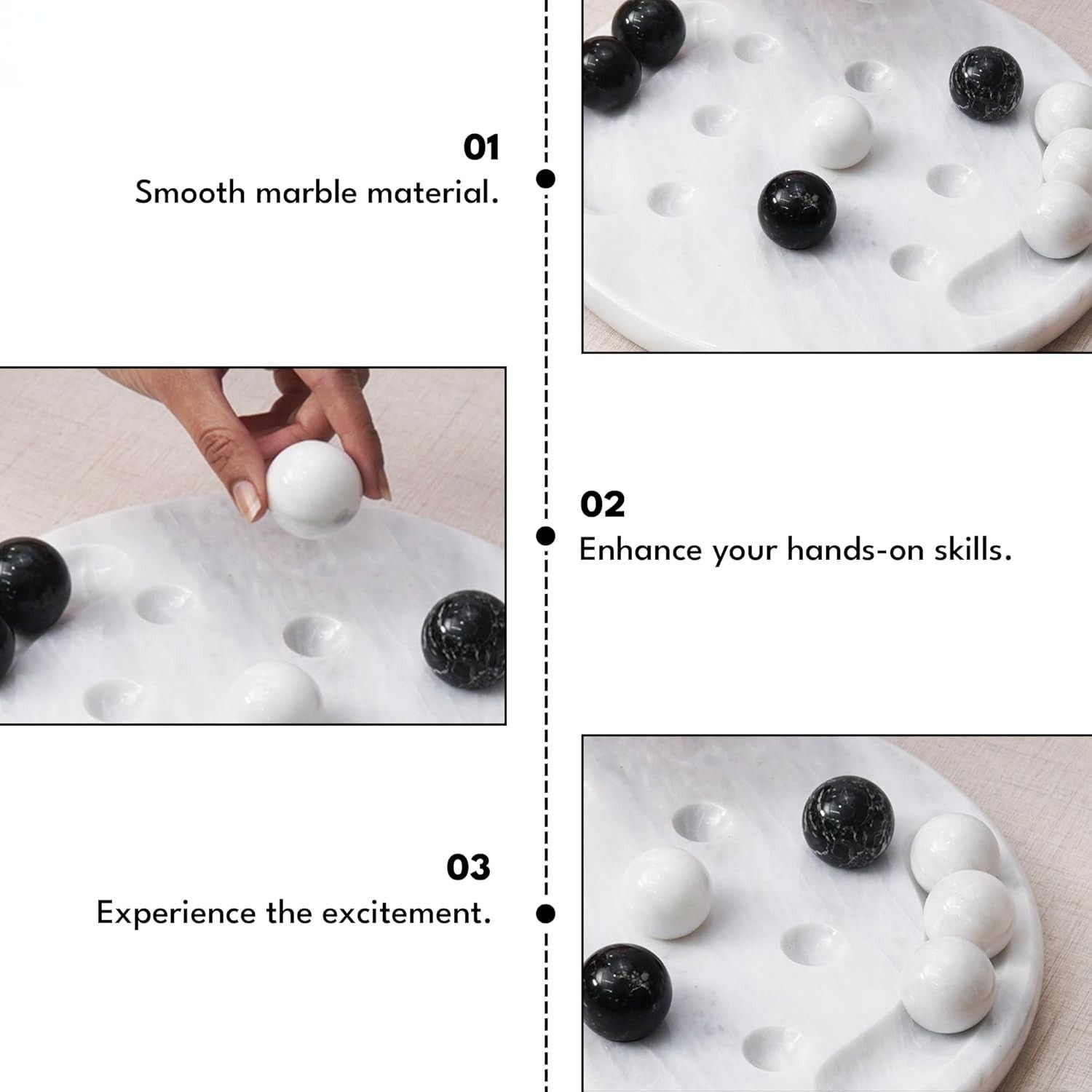 01
Smooth marble material.

02
Enhance your hands-on skills.

03
Experience the excitement.