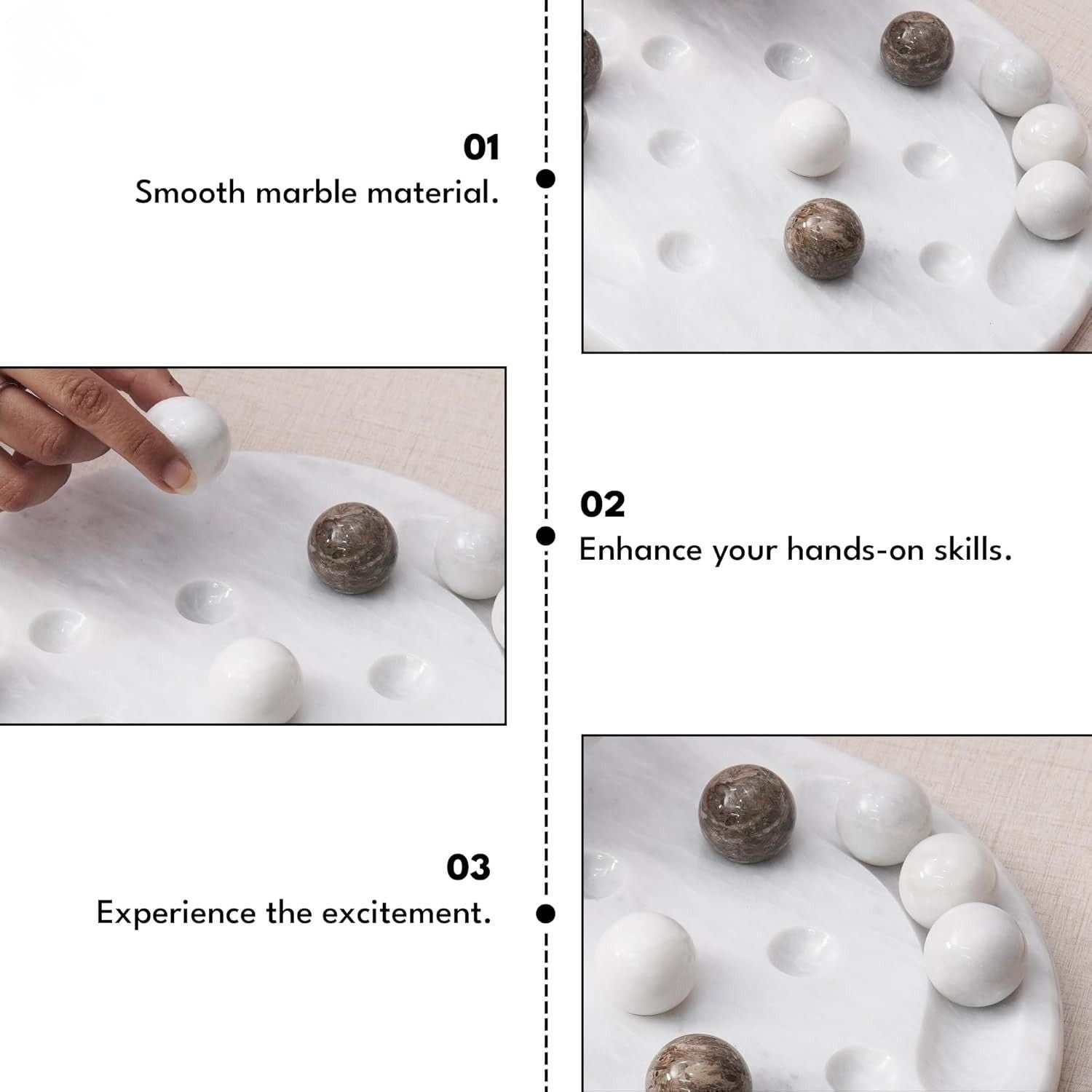 01
Smooth marble material.

02
Enhance your hands-on skills.

03
Experience the excitement.